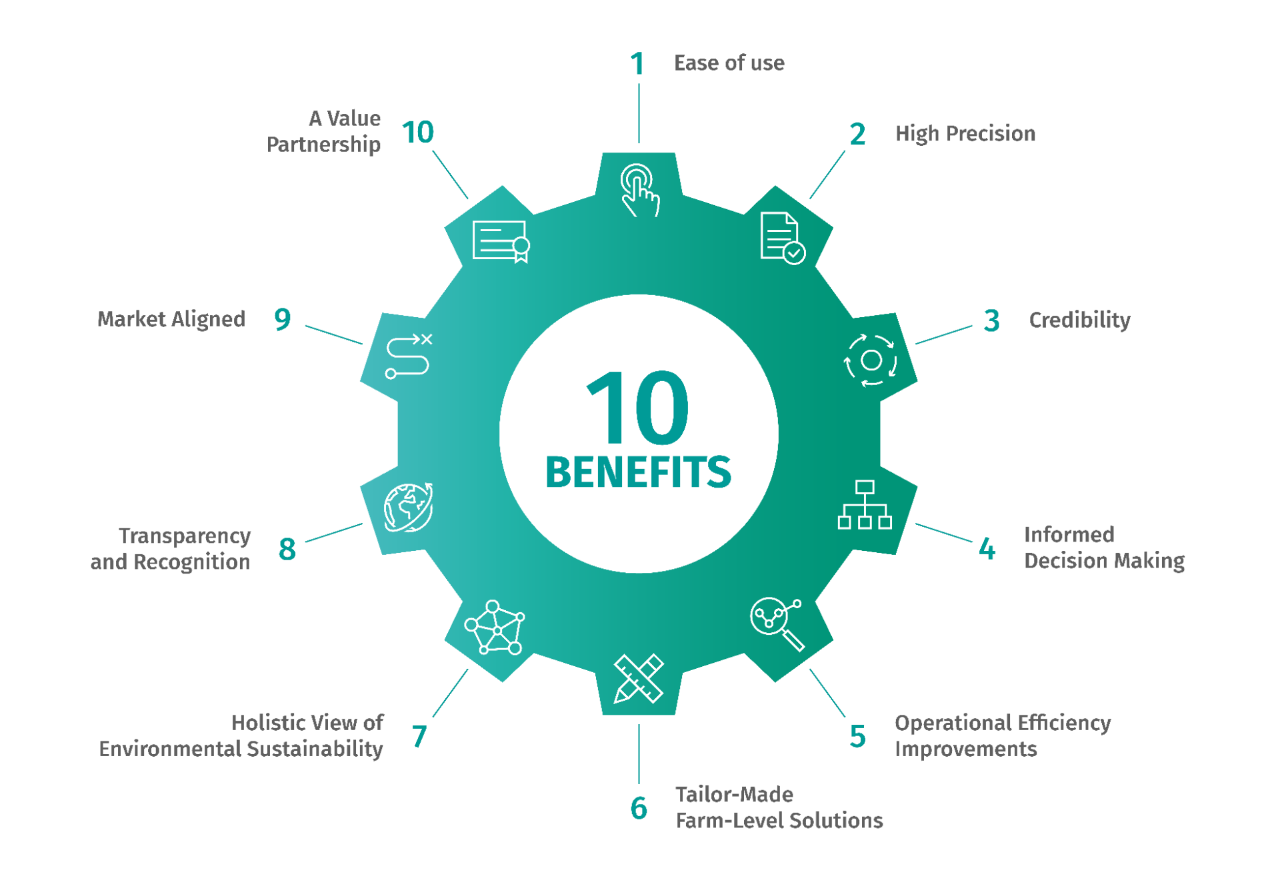 10
BENEFITS

1 Ease of use

2 High Precision

3 Credibility

4 Informed Decision Making

5 Operational Efficiency Improvements

6 Tailor-Made Farm-Level Solutions

7 Holistic View of Environmental Sustainability

8 Transparency and Recognition

9 Market Aligned

10 A Value Partnership